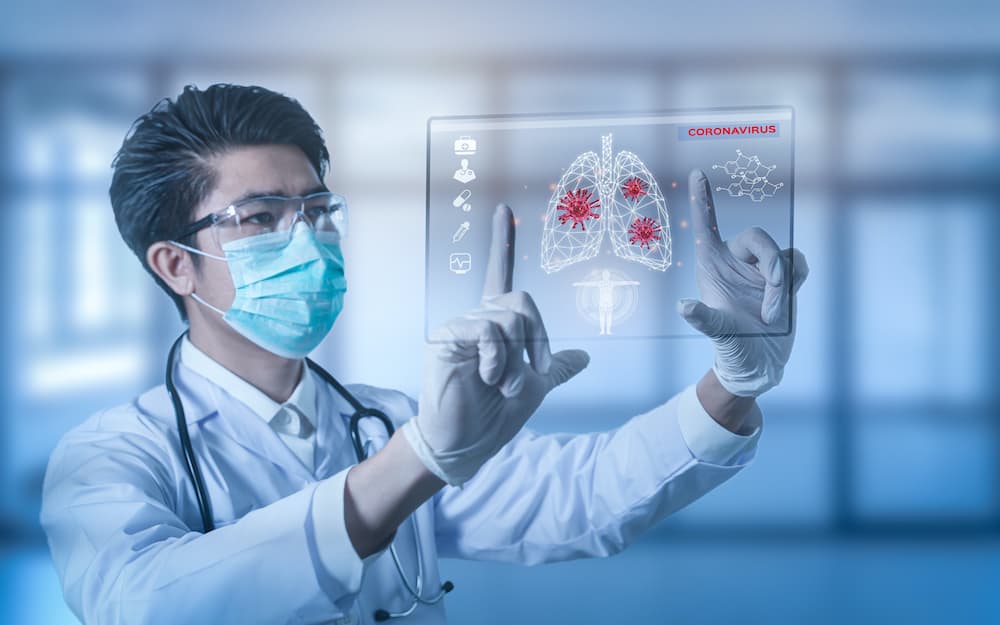 CORONAVIRUS